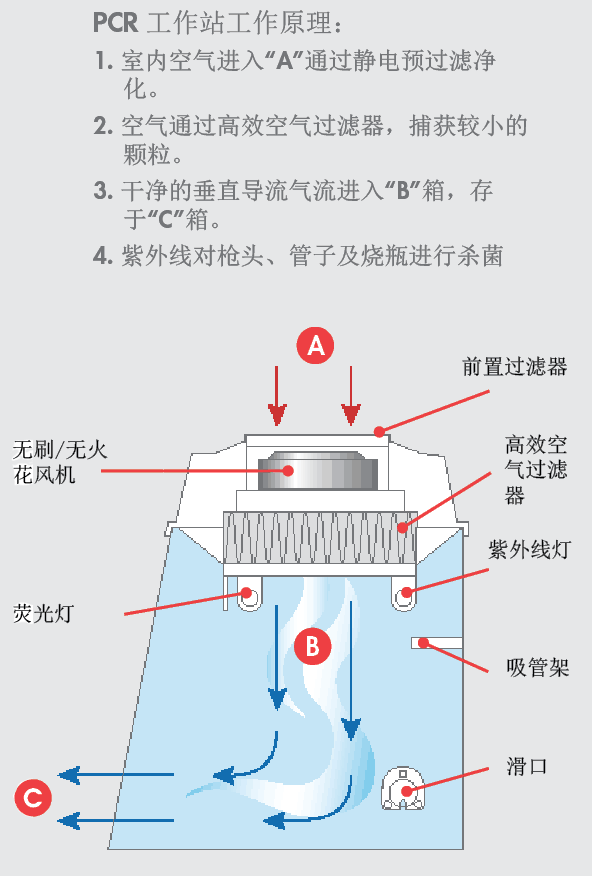 PCR 工作站工作原理：

1. 室内空气进入“A”通过静电预过滤净化。

2. 空气通过高效空气过滤器，捕获较小的颗粒。

3. 干净的垂直导流气流进入“B”箱，存于“C”箱。

4. 紫外线对枪头、管子及烧瓶进行杀菌

A

前置过滤器

无刷/无火花风机

高效空气过滤器

紫外线灯

荧光灯

B

吸管架

滑口

C