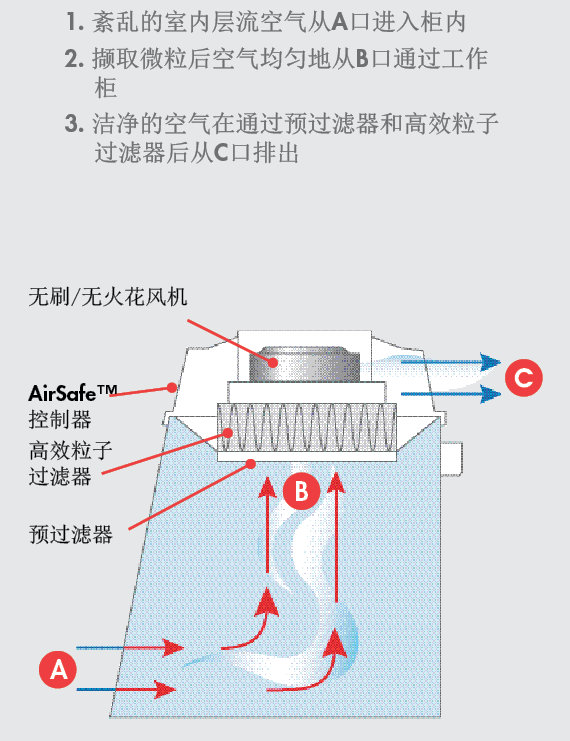 1. 紊乱的室内层流空气从A口进入柜内

2. 撷取微粒后空气均匀地从B口通过工作柜

3. 洁净的空气在通过预过滤器和高效粒子过滤器后从C口排出

无刷/无火花风机

AirSafe™ 控制器

高效粒子过滤器

预过滤器

C

B

A